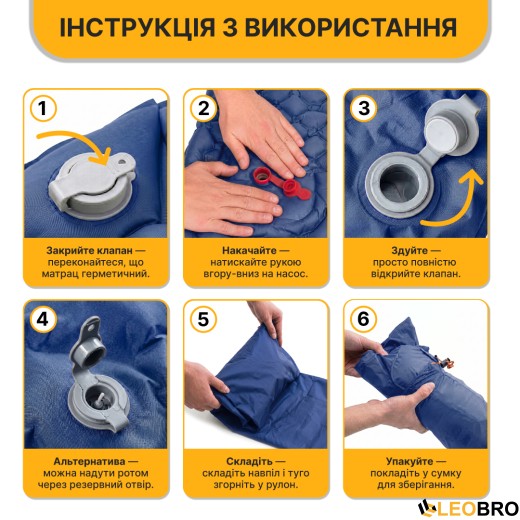 ІНСТРУКЦІЯ З ВИКОРИСТАННЯ

1
Закрийте клапан — переконайтеся, що матрац герметичний.

2
Накачайте — натискайте рукою вгору-вниз на насос.

3
Здуйте — просто повністю відкрийте клапан.

4
Альтернатива — можна надути ротом через резервний отвір.

5
Складіть — складіть навпіл і туго згорніть у рулон.

6
Упакуйте — покладіть у сумку для зберігання.

LEOBRO