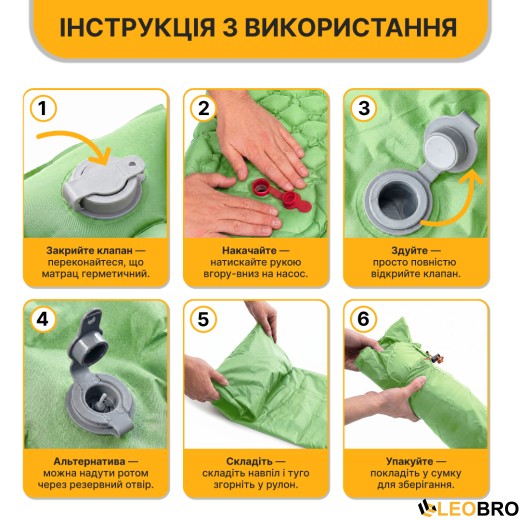 ІНСТРУКЦІЯ З ВИКОРИСТАННЯ

1

Закрийте клапан — переконайтеся, що матрац герметичний.

2

Накачайте — натискайте рукою вгору-вниз на насос.

3

Здуйте — просто повністю відкрийте клапан.

4

Альтернатива — можна надути ротом через резервний отвір.

5

Складіть — складіть навпіл і туго згорніть у рулон.

6

Упакуйте — покладіть у сумку для зберігання.

LEOBRO