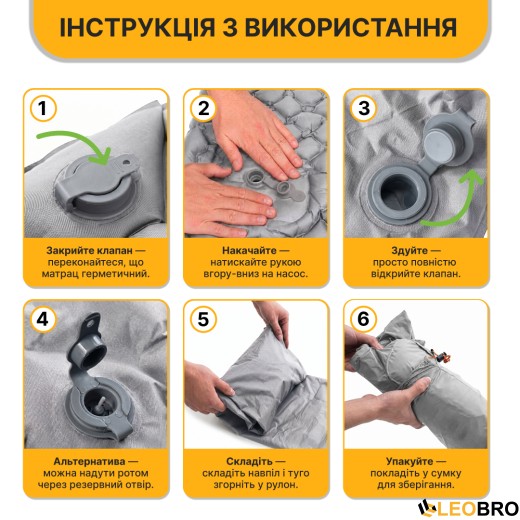 ІНСТРУКЦІЯ З ВИКОРИСТАННЯ

1

Закрийте клапан — переконайтеся, що матрац герметичний.

2

Накачайте — натискайте рукою вгору-вниз на насос.

3

Здуйте — просто повністю відкрийте клапан.

4

Альтернатива — можна надути ротом через резервний отвір.

5

Складіть — складіть навпіл і туго згорніть у рулон.

6

Упакуйте — покладіть у сумку для зберігання.

LEOBRO