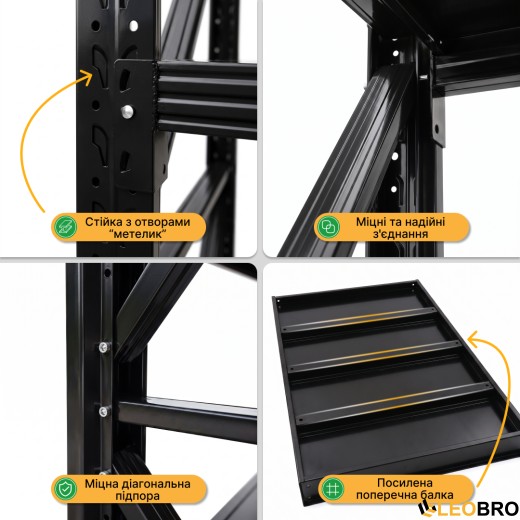 Стійка з отворами "метелик"

Міцні та надійні з'єднання

Міцна діагональна підпора

Посилена поперечна балка

LEOBRO