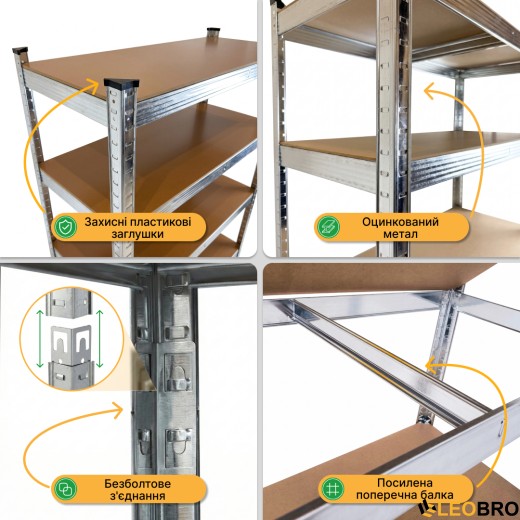 Захисні пластикові заглушки

Оцинкований метал

Безболтове з'єднання

Посилена поперечна балка

LEOBRO