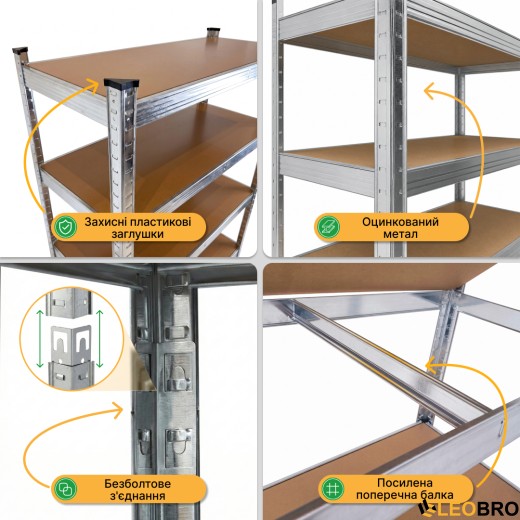 Захисні пластикові заглушки

Оцинкований метал

Безболтове з'єднання

Посилена поперечна балка

LEOBRO